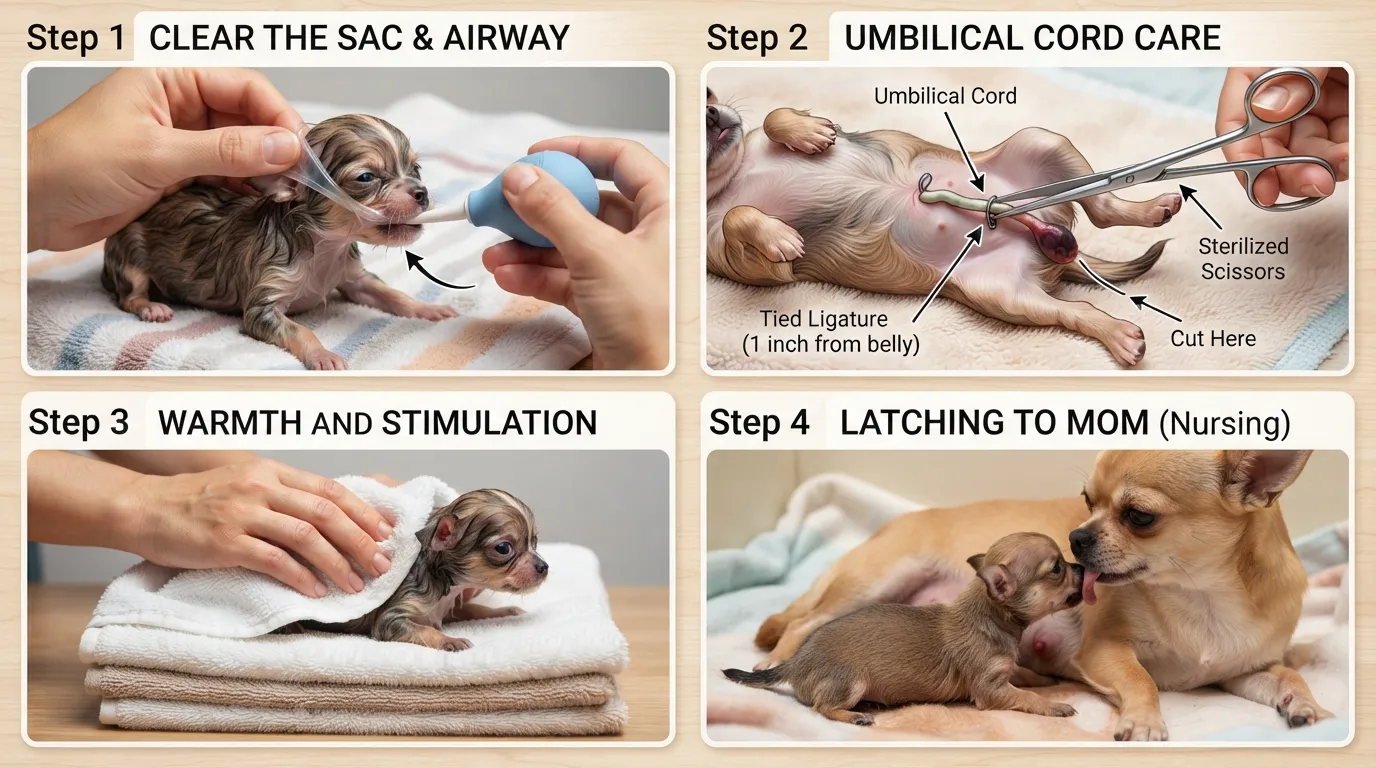 Step 1 CLEAR THE SAC & AIRWAY

Step 2 UMBILICAL CORD CARE

Umbilical Cord

Sterilized Scissors

Tied Ligature (1 inch from belly)

Cut Here

Step 3 WARMTH AND STIMULATION

Step 4 LATCHING TO MOM (Nursing)